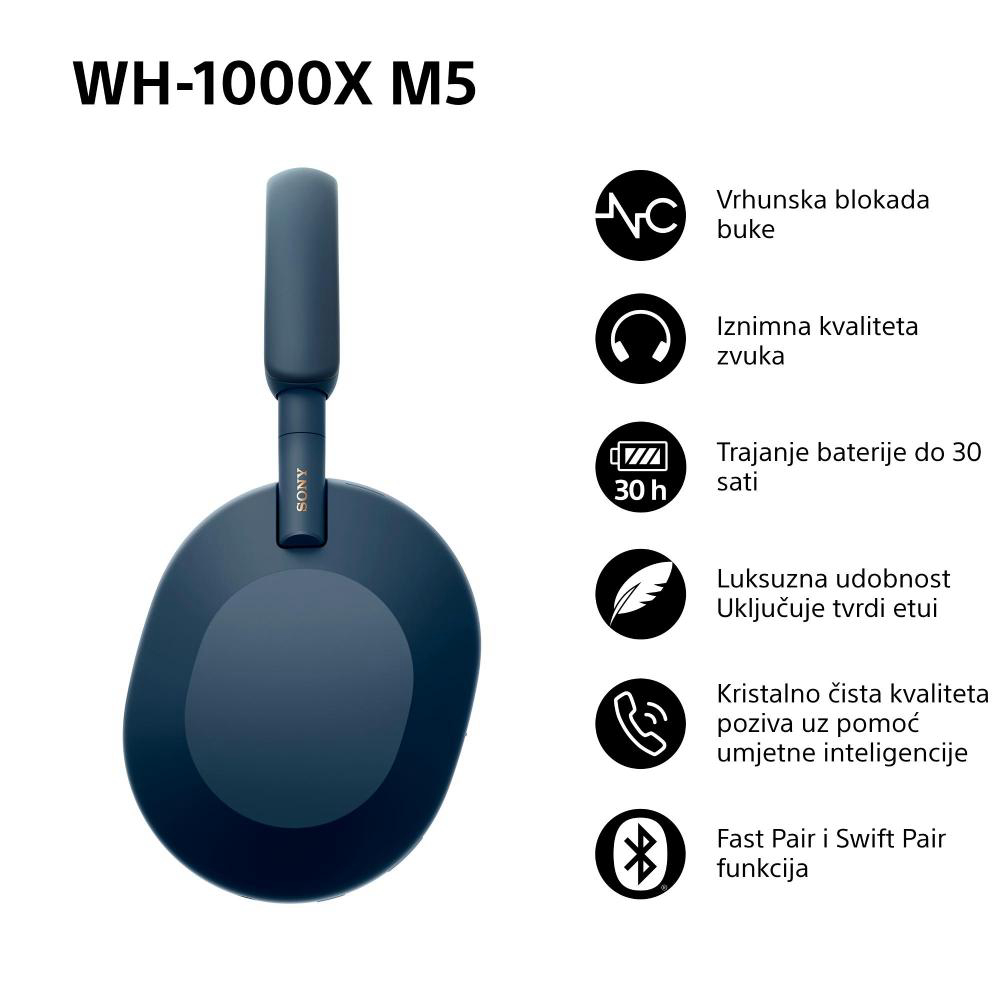 WH-1000X M5

SONY

NC

Vrhunska blokada buke

Iznimna kvaliteta zvuka

30 h

Trajanje baterije do 30 sati

Luksuzna udobnost
Uključuje tvrdi etui

Kristalno čista kvaliteta poziva uz pomoć umjetne inteligencije

Fast Pair i Swift Pair funkcija